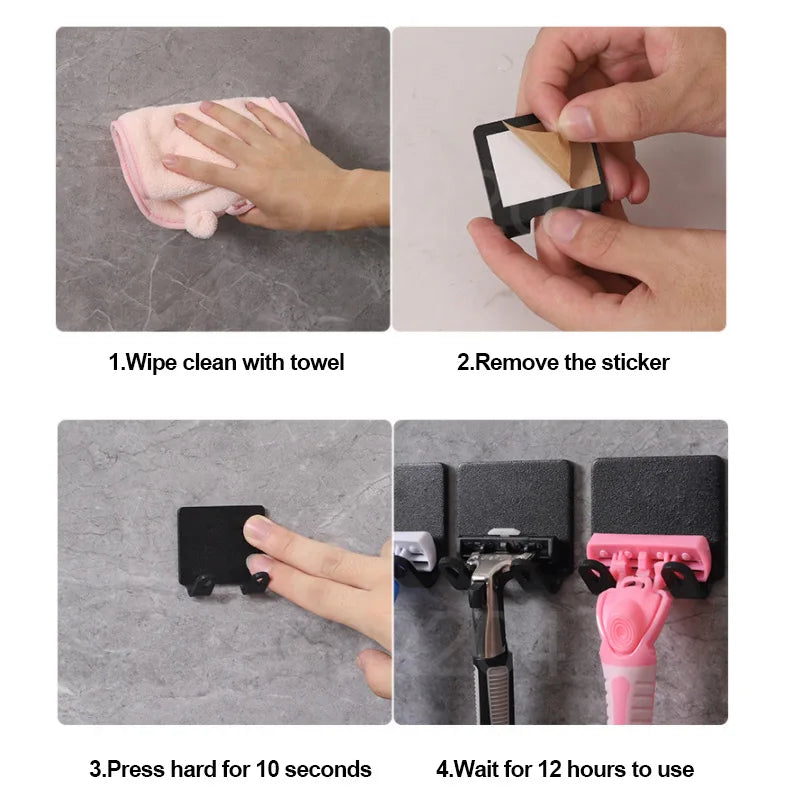 1.Wipe clean with towel

2.Remove the sticker

3.Press hard for 10 seconds

4.Wait for 12 hours to use