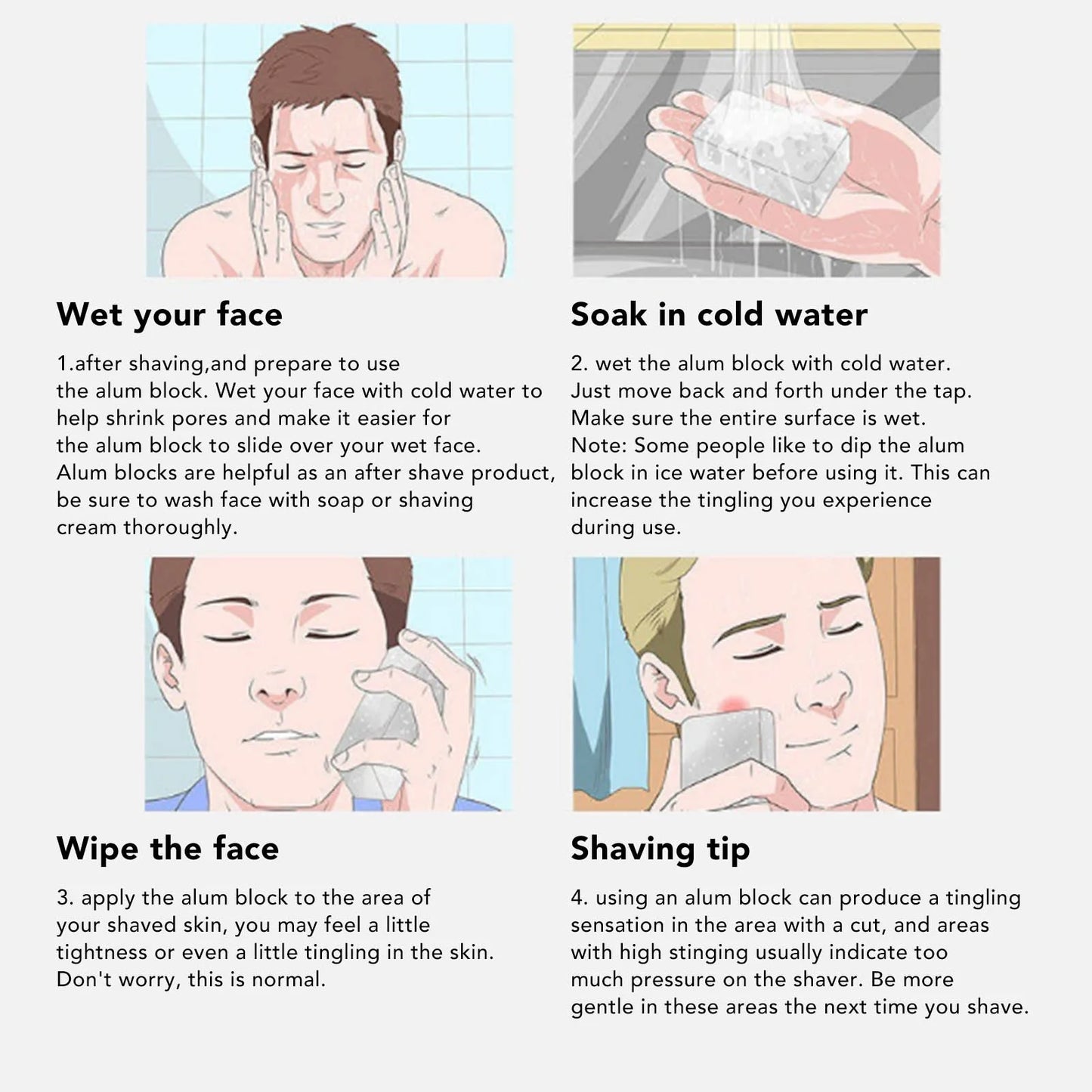 Wet your face

1.after shaving,and prepare to use the alum block. Wet your face with cold water to help shrink pores and make it easier for the alum block to slide over your wet face. Alum blocks are helpful as an after shave product, be sure to wash face with soap or shaving cream thoroughly.

Soak in cold water

2. wet the alum block with cold water. Just move back and forth under the tap. Make sure the entire surface is wet. Note: Some people like to dip the alum block in ice water before using it. This can increase the tingling you experience during use.

Wipe the face

3. apply the alum block to the area of your shaved skin, you may feel a little tightness or even a little tingling in the skin. Don't worry, this is normal.

Shaving tip

4. using an alum block can produce a tingling sensation in the area with a cut, and areas with high stinging usually indicate too much pressure on the shaver. Be more gentle in these areas the next time you shave.